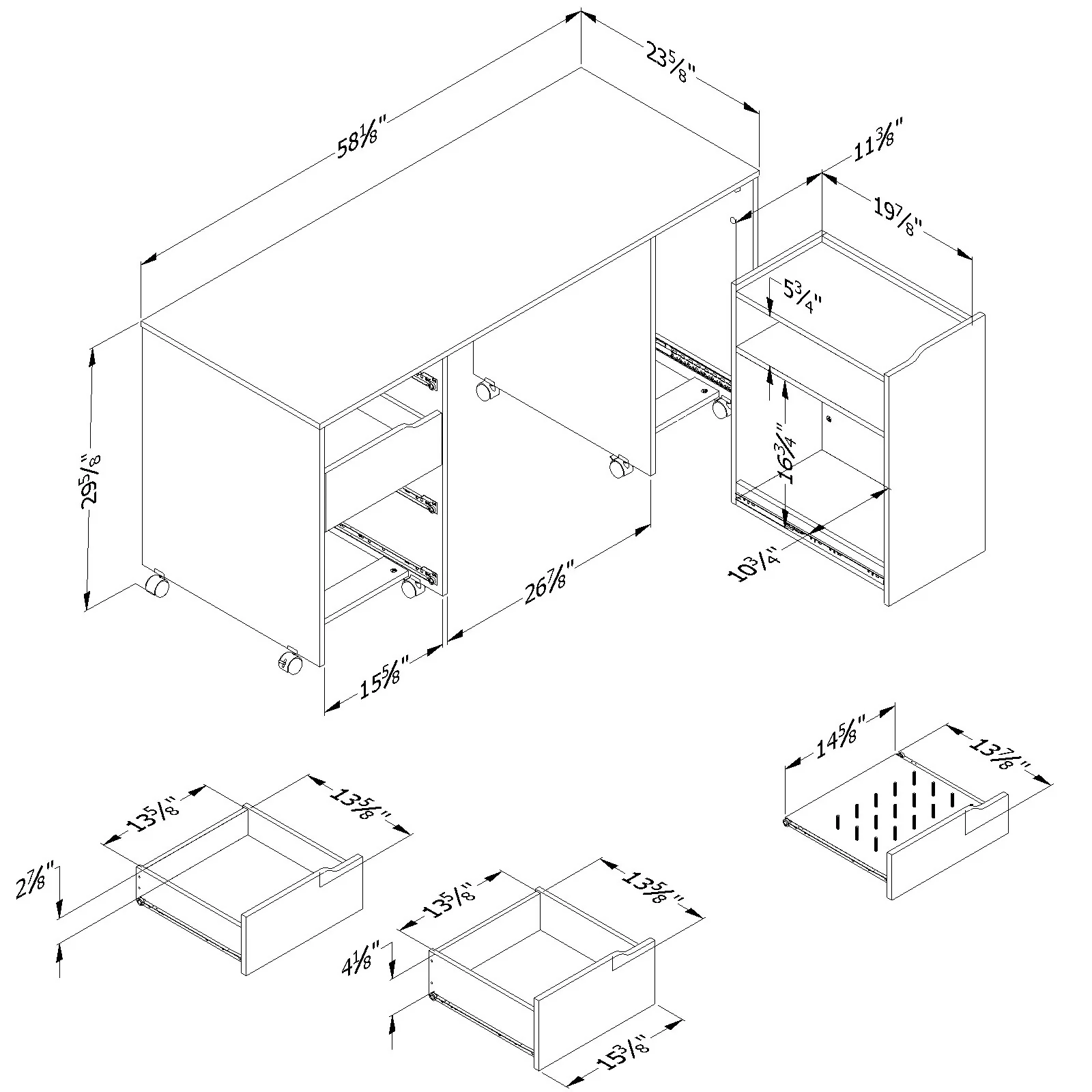 $23\frac{5}{8}$"

$58\frac{1}{8}$"

$11\frac{3}{8}$"

$19\frac{7}{8}$"

$5\frac{3}{4}$"

$29\frac{5}{8}$"

$16\frac{3}{4}$"

$10\frac{3}{4}$"

$26\frac{7}{8}$"

$15\frac{5}{8}$"

$14\frac{5}{8}$"

$13\frac{7}{8}$"

$13\frac{5}{8}$"

$13\frac{5}{8}$"

$2\frac{7}{8}$"

$13\frac{5}{8}$"

$13\frac{5}{8}$"

$4\frac{1}{8}$"

$15\frac{3}{8}$"