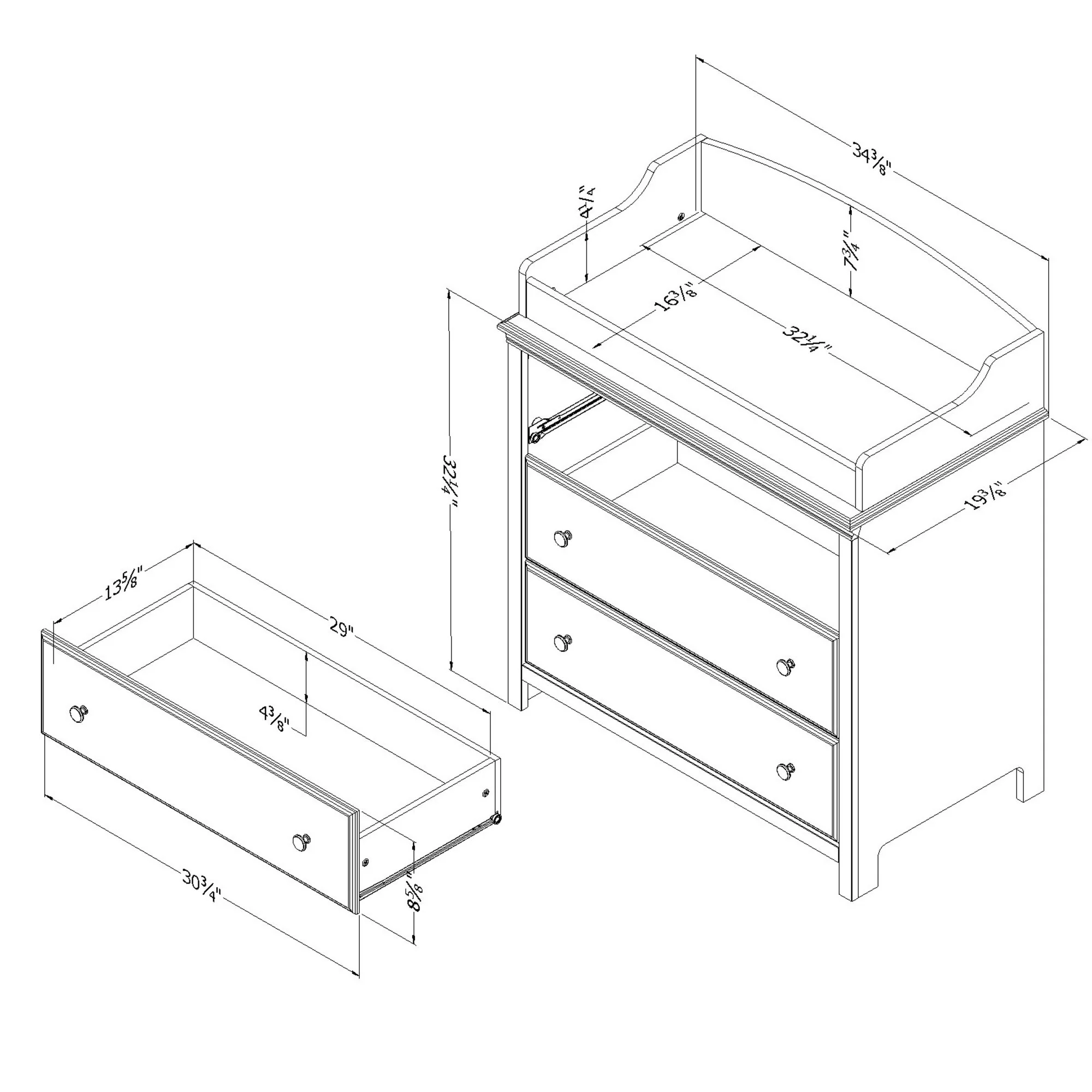 $34\frac{3}{8}$"

$4\frac{1}{4}$"

$7\frac{3}{4}$"

$16\frac{3}{8}$"

$32\frac{1}{4}$"

$32\frac{1}{4}$"

$19\frac{3}{8}$"

$13\frac{5}{8}$"

29"

$4\frac{3}{8}$"

$30\frac{3}{4}$"

$8\frac{5}{8}$"