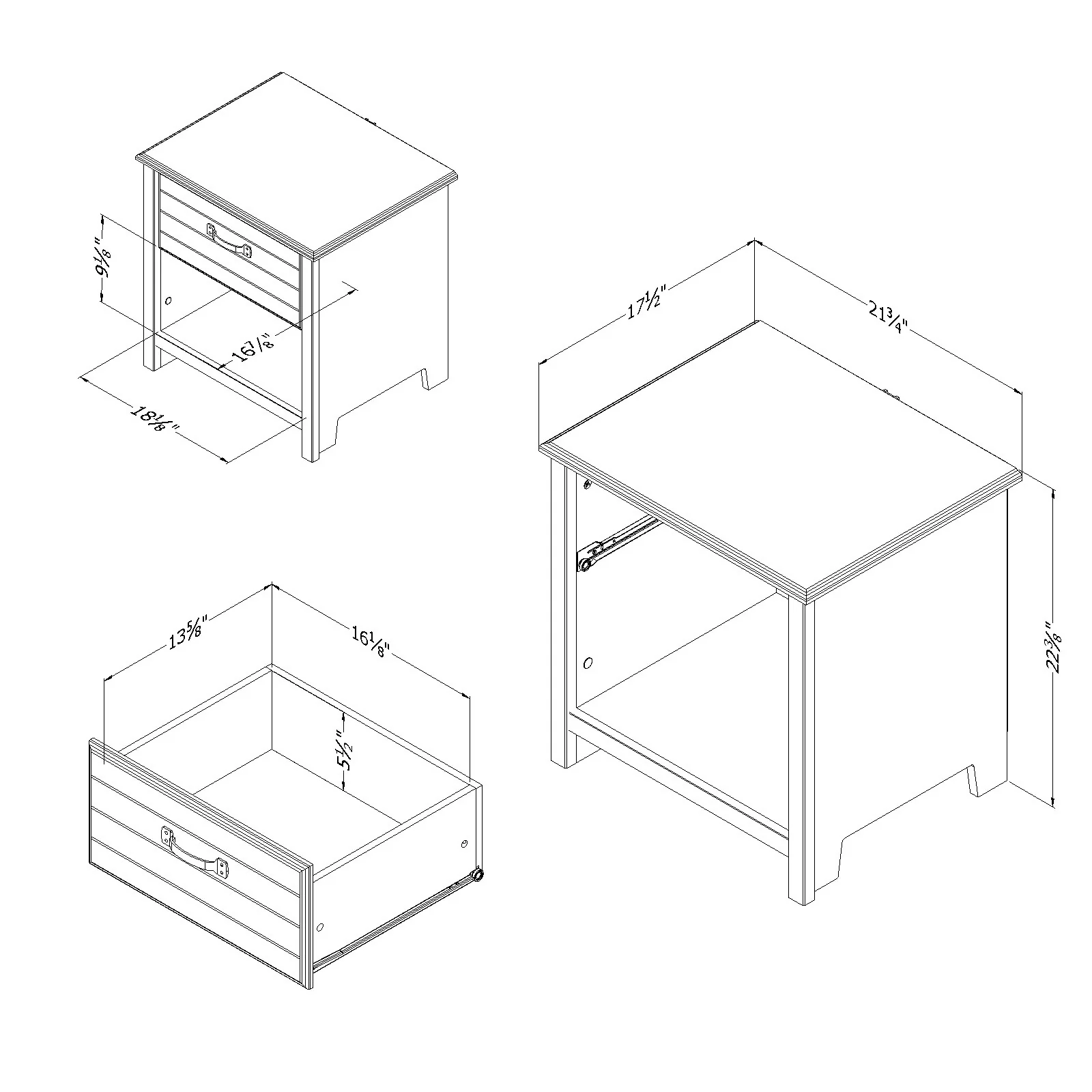 $9\frac{1}{8}$"

$16\frac{7}{8}$"

$18\frac{1}{8}$"

$17\frac{1}{2}$"

$21\frac{3}{4}$"

$22\frac{3}{8}$"

$13\frac{5}{8}$"

$16\frac{1}{8}$"

$5\frac{1}{2}$"